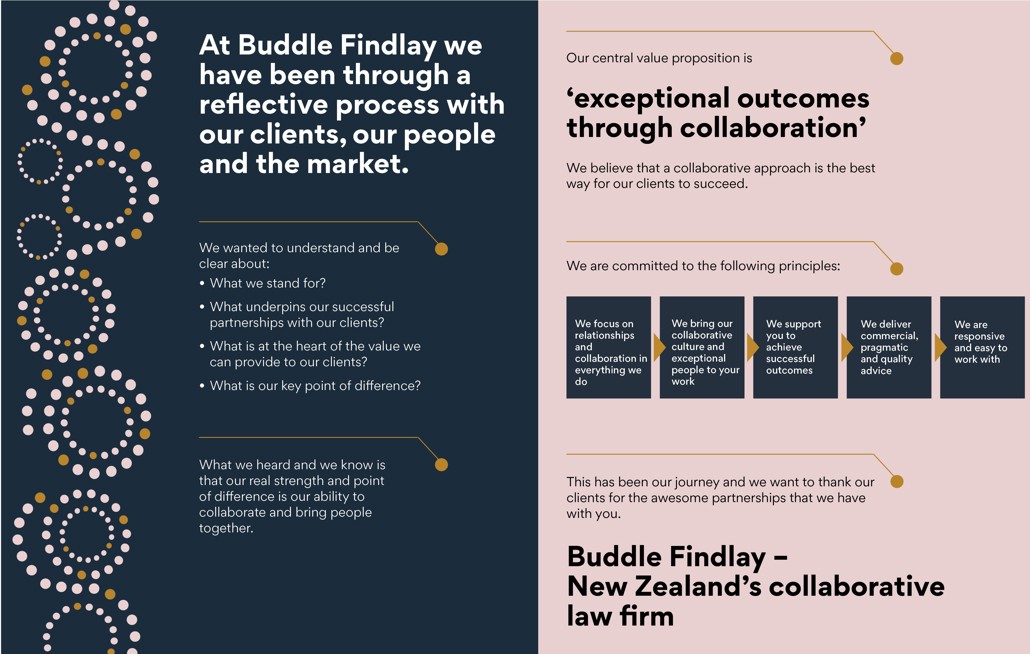 At Buddle Findlay we have been through a reflective process with our clients, our people and the market.

We wanted to understand and be clear about:

• What we stand for?
• What underpins our successful partnerships with our clients?
• What is at the heart of the value we can provide to our clients?
• What is our key point of difference?

What we heard and we know is that our real strength and point of difference is our ability to collaborate and bring people together.

Our central value proposition is

‘exceptional outcomes through collaboration’

We believe that a collaborative approach is the best way for our clients to succeed.

We are committed to the following principles:

We focus on relationships and collaboration in everything we do

We bring our collaborative culture and exceptional people to your work

We support you to achieve successful outcomes

We deliver commercial, pragmatic and quality advice

We are responsive and easy to work with

This has been our journey and we want to thank our clients for the awesome partnerships that we have with you.

Buddle Findlay – New Zealand’s collaborative law firm