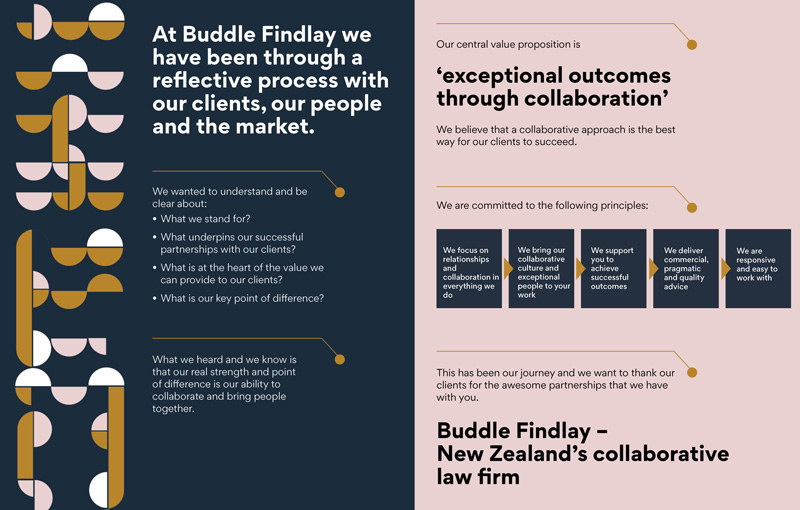 At Buddle Findlay we have been through a reflective process with our clients, our people and the market.

We wanted to understand and be clear about:

• What we stand for?
• What underpins our successful partnerships with our clients?
• What is at the heart of the value we can provide to our clients?
• What is our key point of difference?

What we heard and we know is that our real strength and point of difference is our ability to collaborate and bring people together.

Our central value proposition is

‘exceptional outcomes through collaboration’

We believe that a collaborative approach is the best way for our clients to succeed.

We are committed to the following principles:

We focus on relationships and collaboration in everything we do

We bring our collaborative culture and exceptional people to your work

We support you to achieve successful outcomes

We deliver commercial, pragmatic and quality advice

We are responsive and easy to work with

This has been our journey and we want to thank our clients for the awesome partnerships that we have with you.

Buddle Findlay – New Zealand’s collaborative law firm