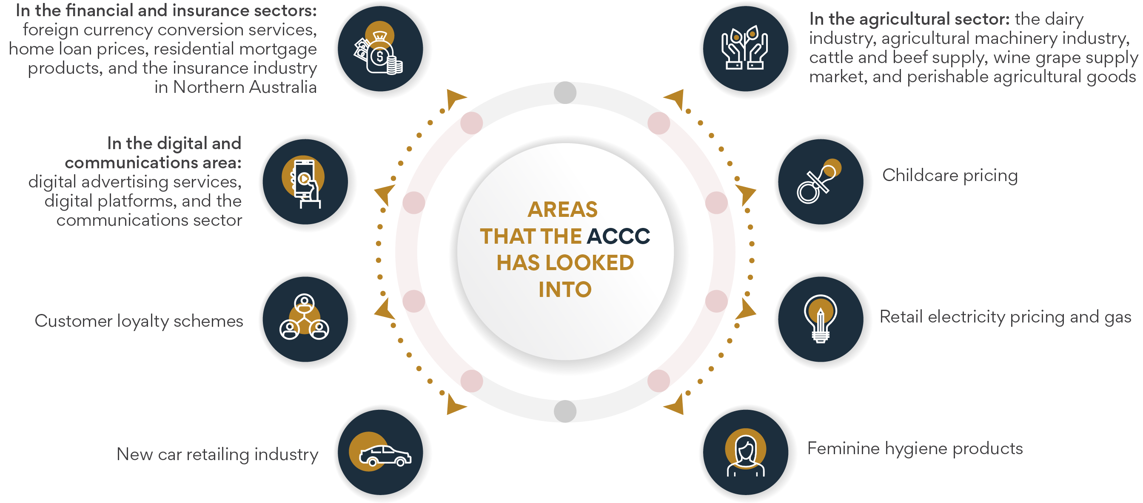 In the financial and insurance sectors: foreign currency conversion services, home loan prices, residential mortgage products, and the insurance industry in Northern Australia

In the digital and communications area: digital advertising services, digital platforms, and the communications sector

Customer loyalty schemes

New car retailing industry

AREAS THAT THE ACCC HAS LOOKED INTO

In the agricultural sector: the dairy industry, agricultural machinery industry, cattle and beef supply, wine grape supply market, and perishable agricultural goods

Childcare pricing

Retail electricity pricing and gas

Feminine hygiene products